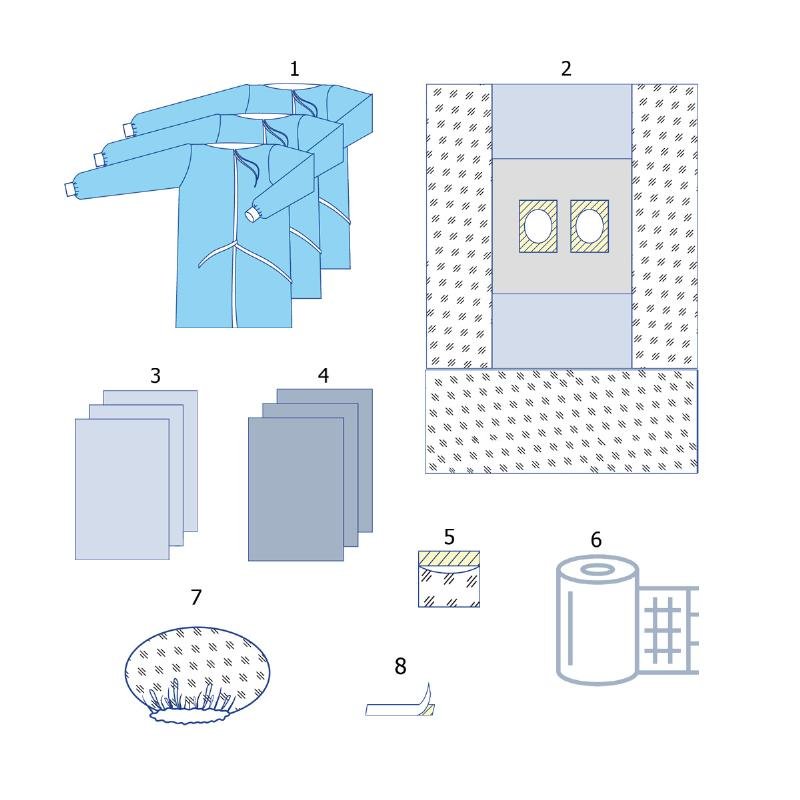 1

2

3

4

5

6

7

8